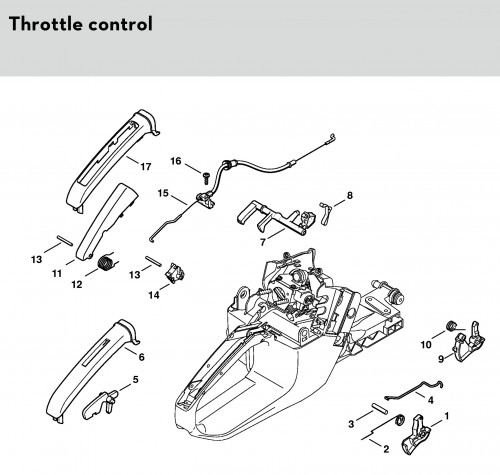 Throttle control

17
16
15
8
7
13
11
12
13
14
6
5
10
9
4
3
1
2